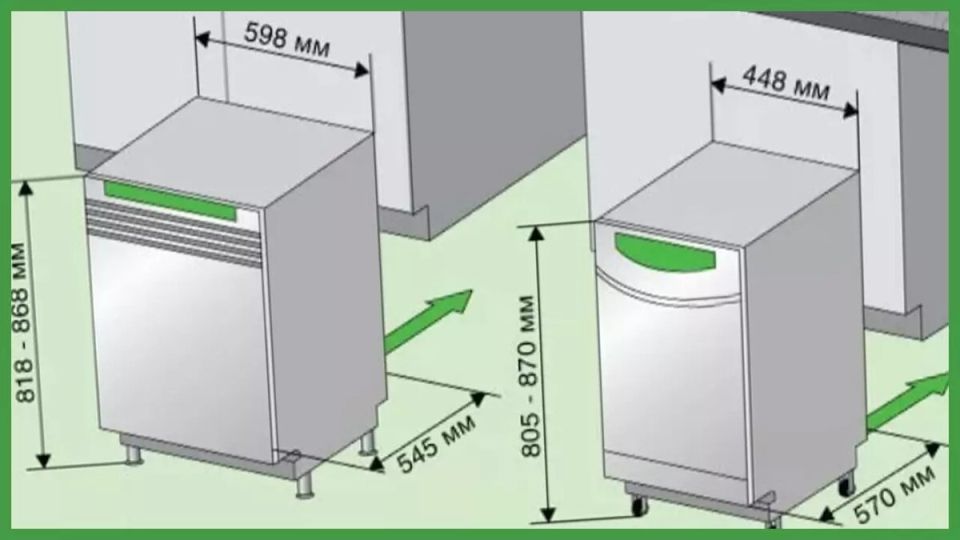 598 мм
818 - 868 мм
545 мм
448 мм
805 - 870 мм
570 мм